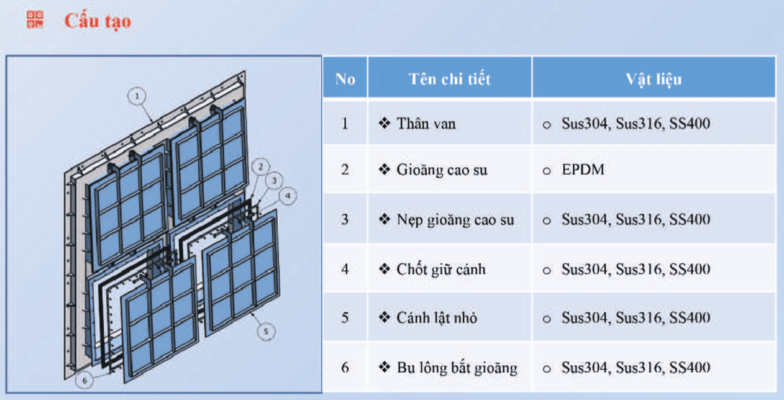 Cấu tạo

1
2
3
4
5
6

| No | Tên chi tiết | Vật liệu |
|---|---|---|
| 1 | ❖ Thân van | ○ Sus304, Sus316, SS400 |
| 2 | ❖ Gioăng cao su | ○ EPDM |
| 3 | ❖ Nẹp gioăng cao su | ○ Sus304, Sus316, SS400 |
| 4 | ❖ Chốt giữ cánh | ○ Sus304, Sus316, SS400 |
| 5 | ❖ Cánh lật nhỏ | ○ Sus304, Sus316, SS400 |
| 6 | ❖ Bu lông bắt gioăng | ○ Sus304, Sus316, SS400 |